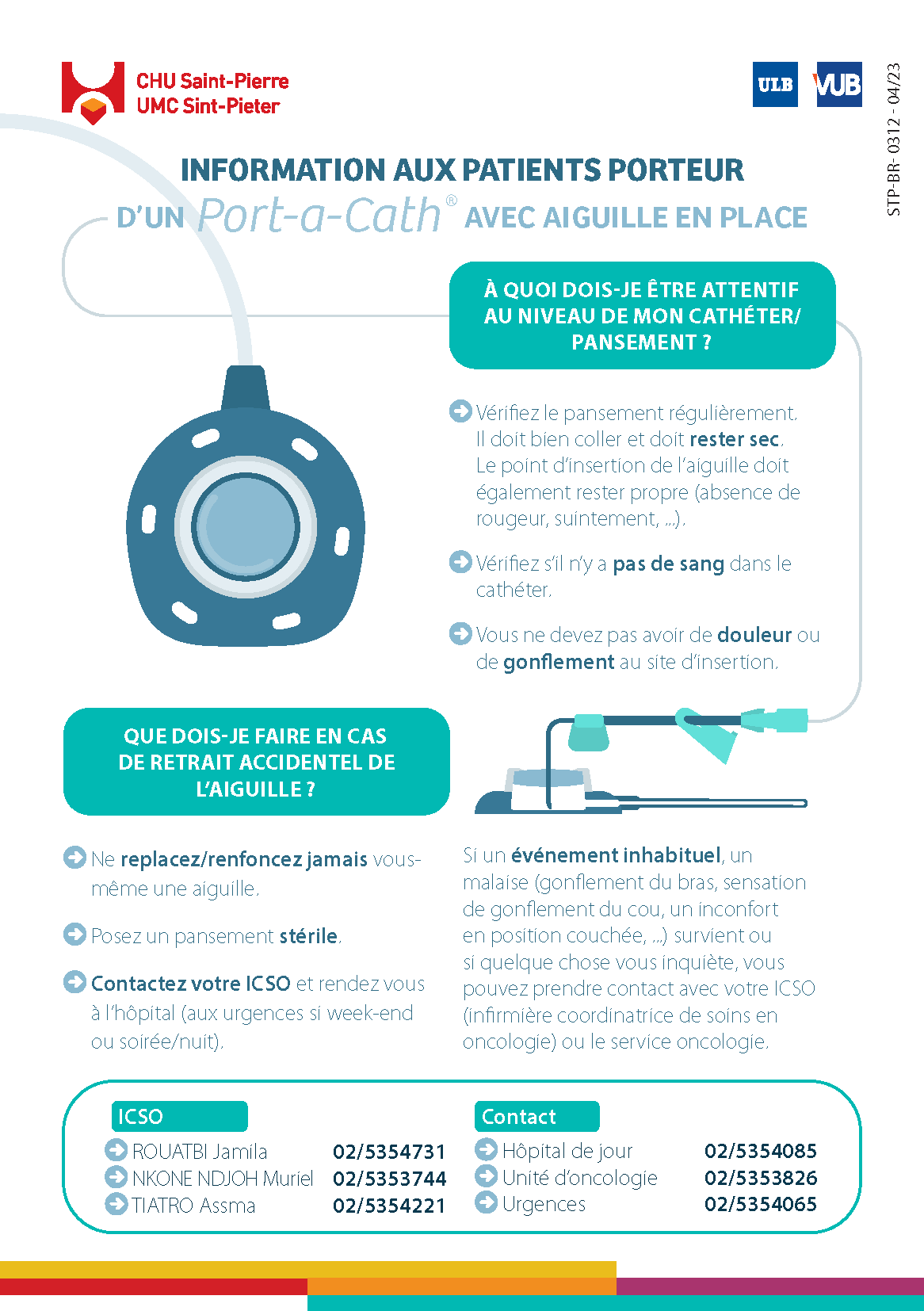 CHU Saint-Pierre
UMC Sint-Pieter

ULB VUB

STP-BR- 0312 - 04/23

INFORMATION AUX PATIENTS PORTEUR D'UN Port-a-Cath® AVEC AIGUILLE EN PLACE

À QUOI DOIS-JE ÊTRE ATTENTIF AU NIVEAU DE MON CATHÉTER/ PANSEMENT ?

Vérifiez le pansement régulièrement. Il doit bien coller et doit rester sec. Le point d'insertion de l'aiguille doit également rester propre (absence de rougeur, suintement, ...).

Vérifiez s'il n'y a pas de sang dans le cathéter.

Vous ne devez pas avoir de douleur ou de gonflement au site d'insertion.

QUE DOIS-JE FAIRE EN CAS DE RETRAIT ACCIDENTEL DE L'AIGUILLE ?

Ne replacez/renfoncez jamais vous-même une aiguille.

Posez un pansement stérile.

Contactez votre ICSO et rendez vous à l'hôpital (aux urgences si week-end ou soirée/nuit).

Si un événement inhabituel, un malaise (gonflement du bras, sensation de gonflement du cou, un inconfort en position couchée, ...) survient ou si quelque chose vous inquiète, vous pouvez prendre contact avec votre ICSO (infirmière coordinatrice de soins en oncologie) ou le service oncologie.

ICSO
ROUATBI Jamila 02/5354731
NKONE NDJOH Muriel 02/5353744
TIATRO Assma 02/5354221

Contact
Hôpital de jour 02/5354085
Unité d'oncologie 02/5353826
Urgences 02/5354065